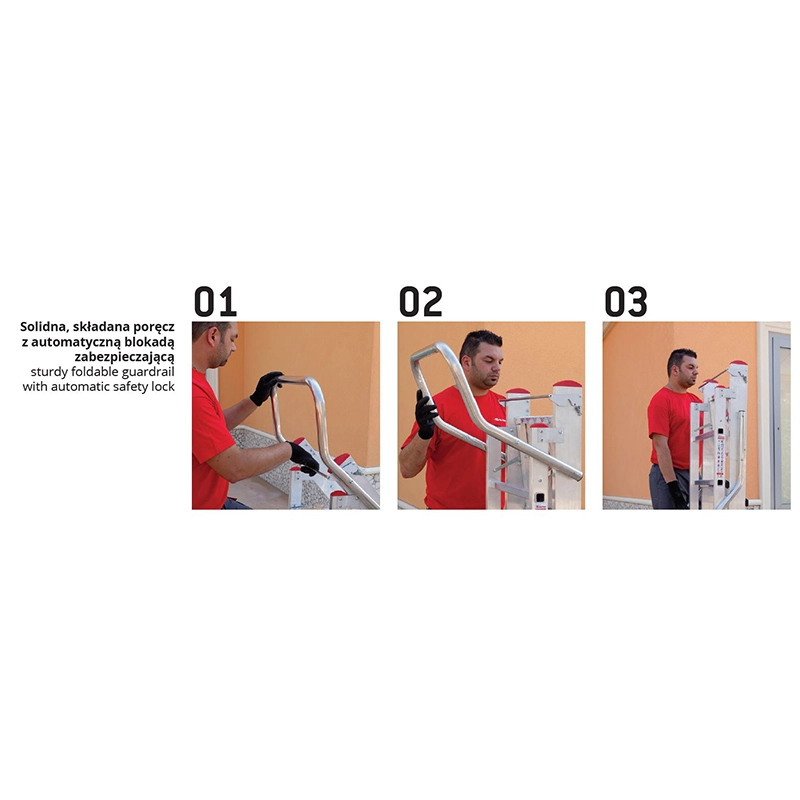 Solidna, składana poręcz z automatyczną blokadą zabezpieczającą
sturdy foldable guardrail with automatic safety lock

01

02

03